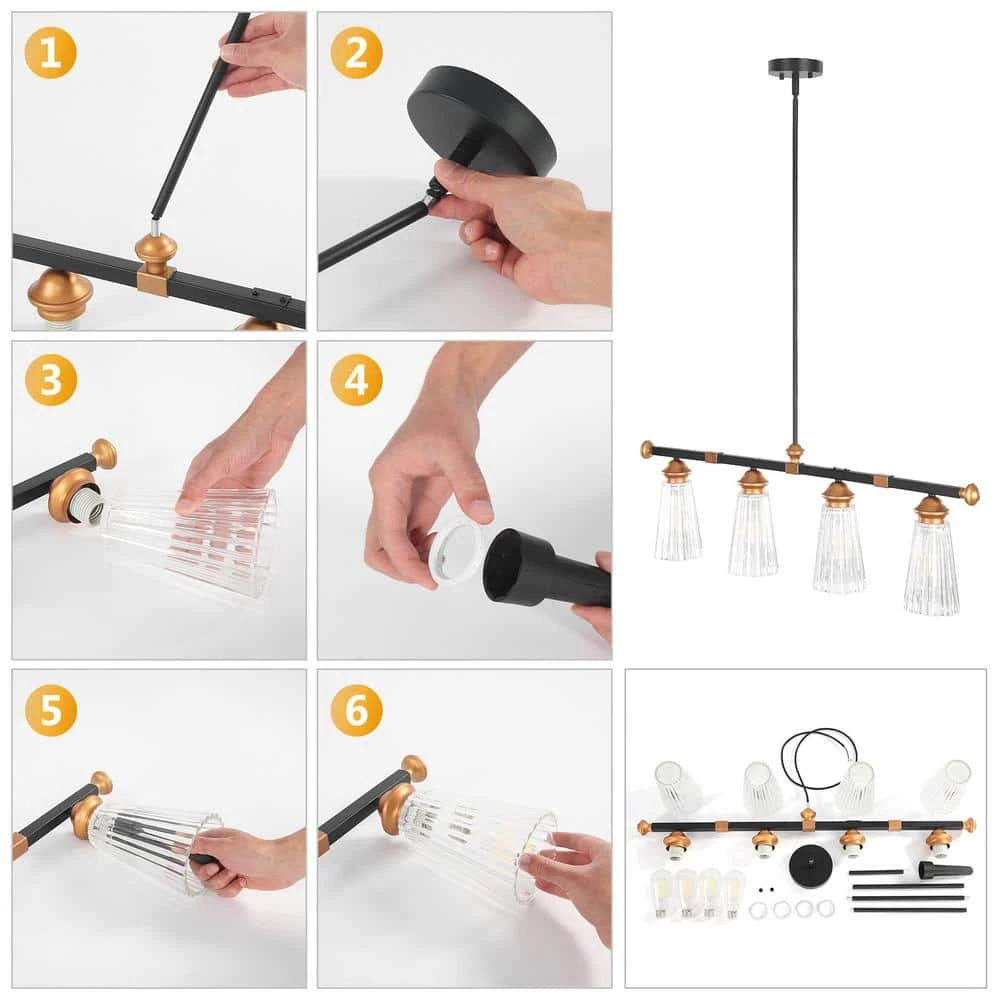 1

2

3

4

5

6