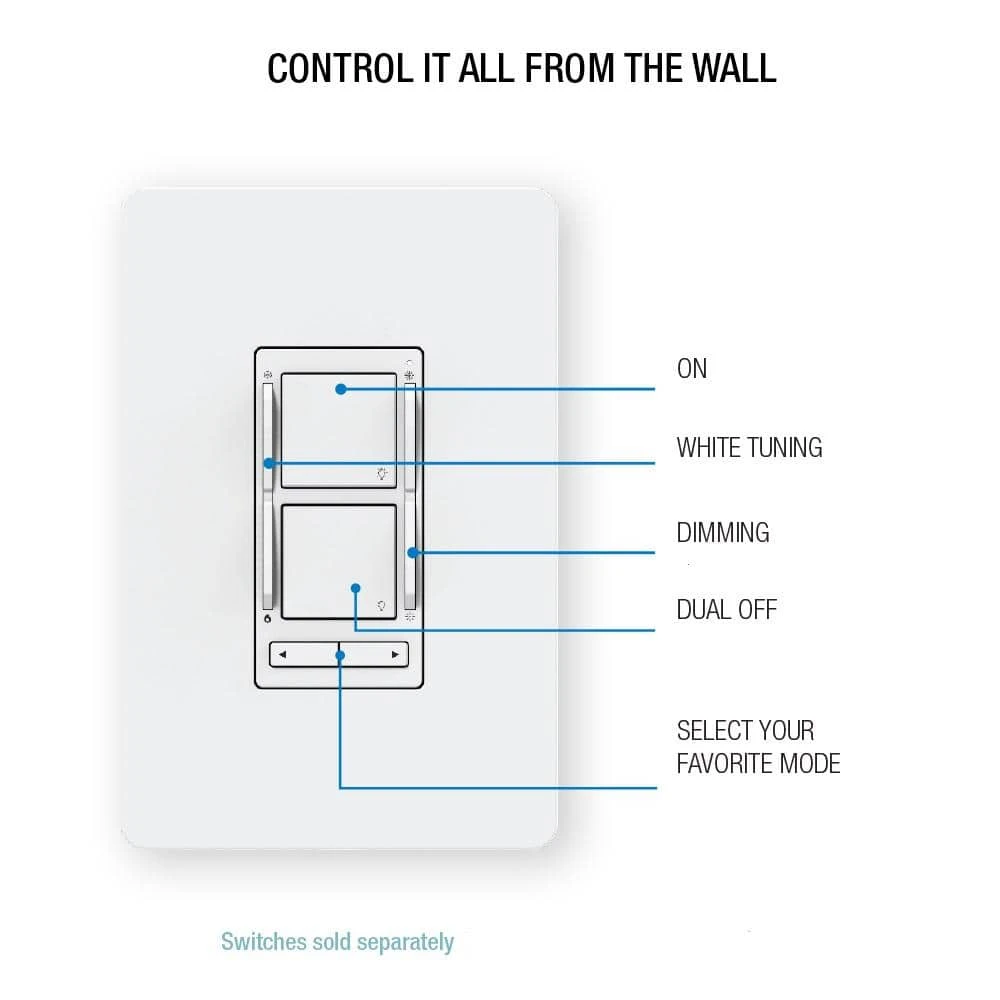 CONTROL IT ALL FROM THE WALL

ON

WHITE TUNING

DIMMING

DUAL OFF

SELECT YOUR FAVORITE MODE

Switches sold separately